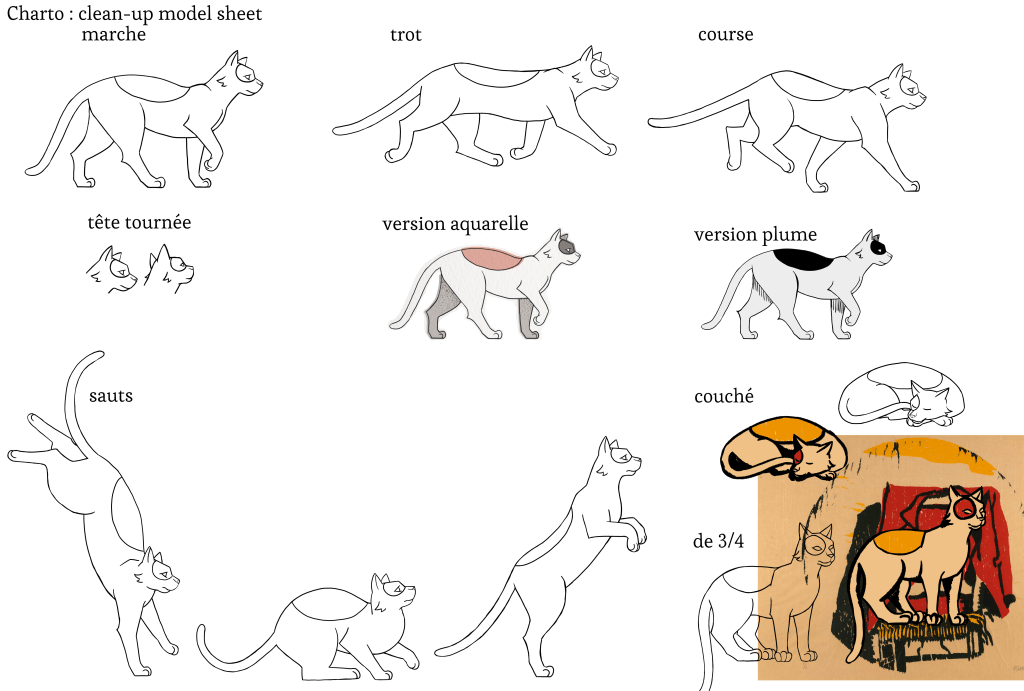 Charto : clean-up model sheet
marche

trot

course

tête tournée

version aquarelle

version plume

sauts

couché

de 3/4